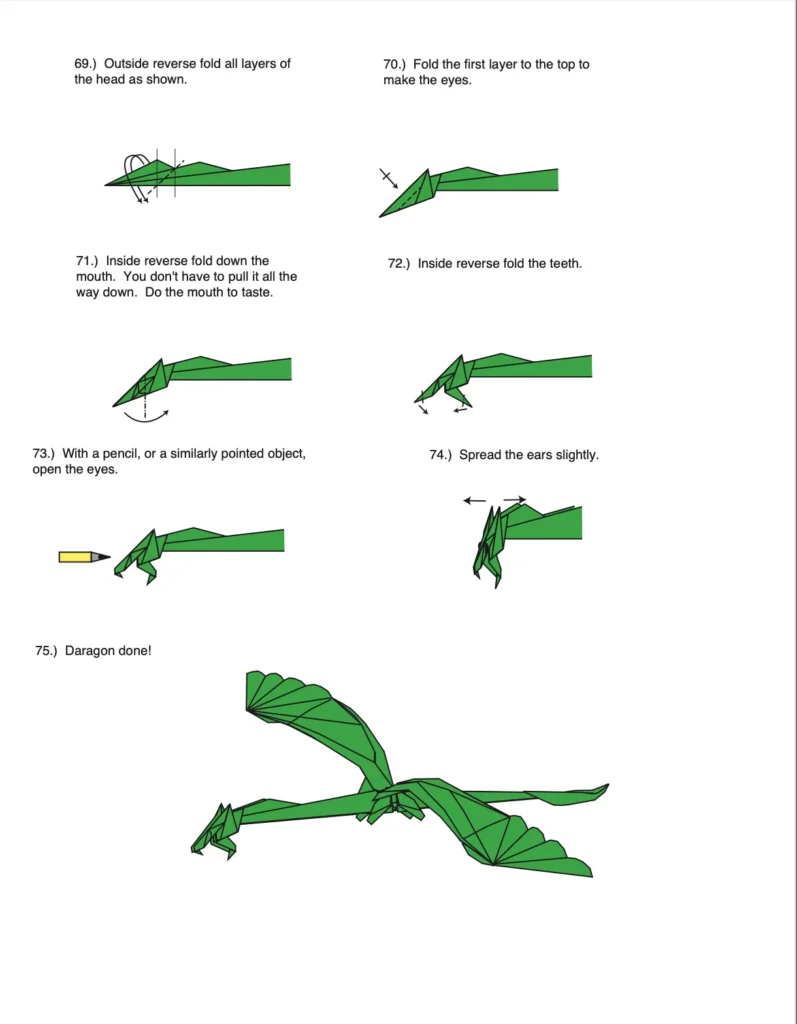 69.) Outside reverse fold all layers of the head as shown.

70.) Fold the first layer to the top to make the eyes.

71.) Inside reverse fold down the mouth. You don't have to pull it all the way down. Do the mouth to taste.

72.) Inside reverse fold the teeth.

73.) With a pencil, or a similarly pointed object, open the eyes.

74.) Spread the ears slightly.

75.) Daragon done!